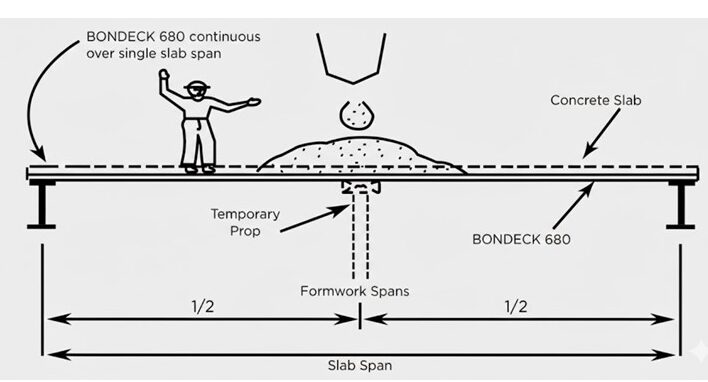 BONDECK 680 continuous over single slab span

Concrete Slab

Temporary Prop

BONDECK 680

Formwork Spans

1/2

1/2

Slab Span