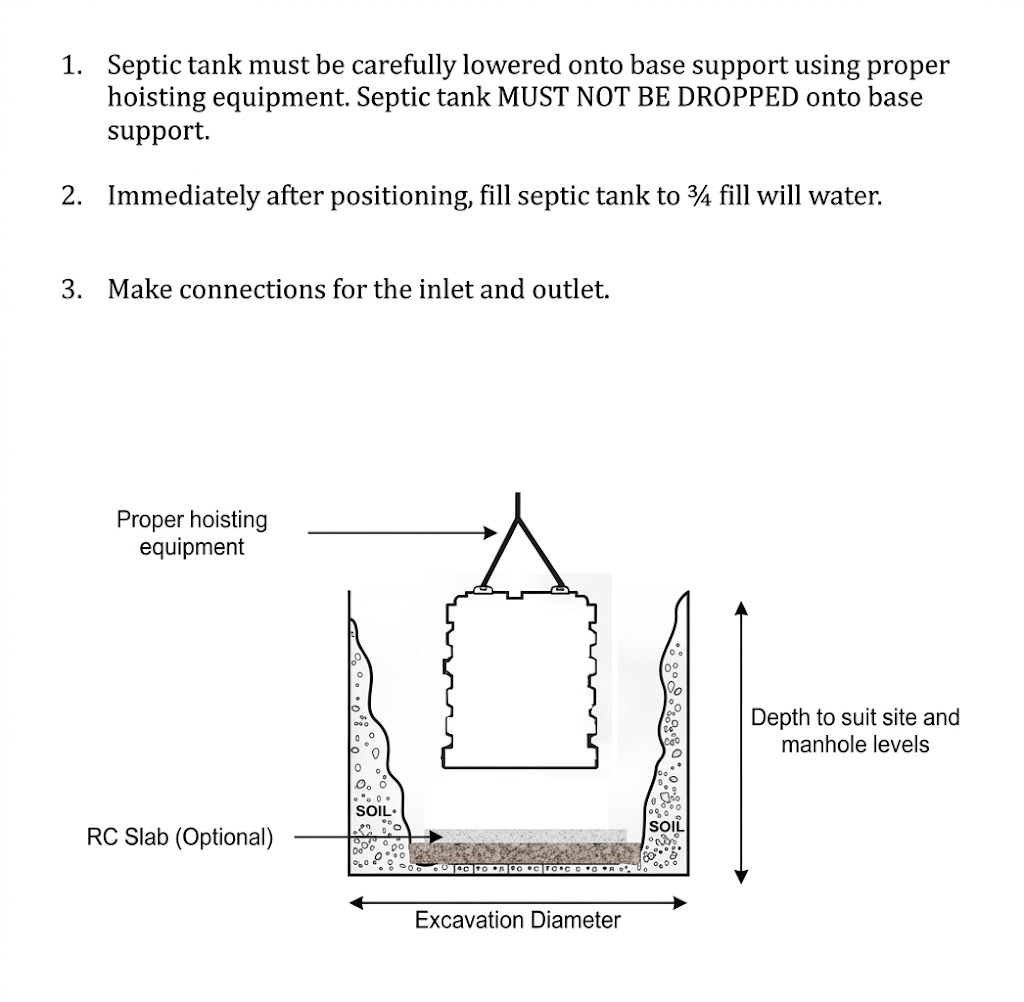 1. Septic tank must be carefully lowered onto base support using proper hoisting equipment. Septic tank MUST NOT BE DROPPED onto base support.

2. Immediately after positioning, fill septic tank to ¾ fill will water.

3. Make connections for the inlet and outlet.

Proper hoisting equipment

Depth to suit site and manhole levels

SOIL

SOIL

RC Slab (Optional)

Excavation Diameter