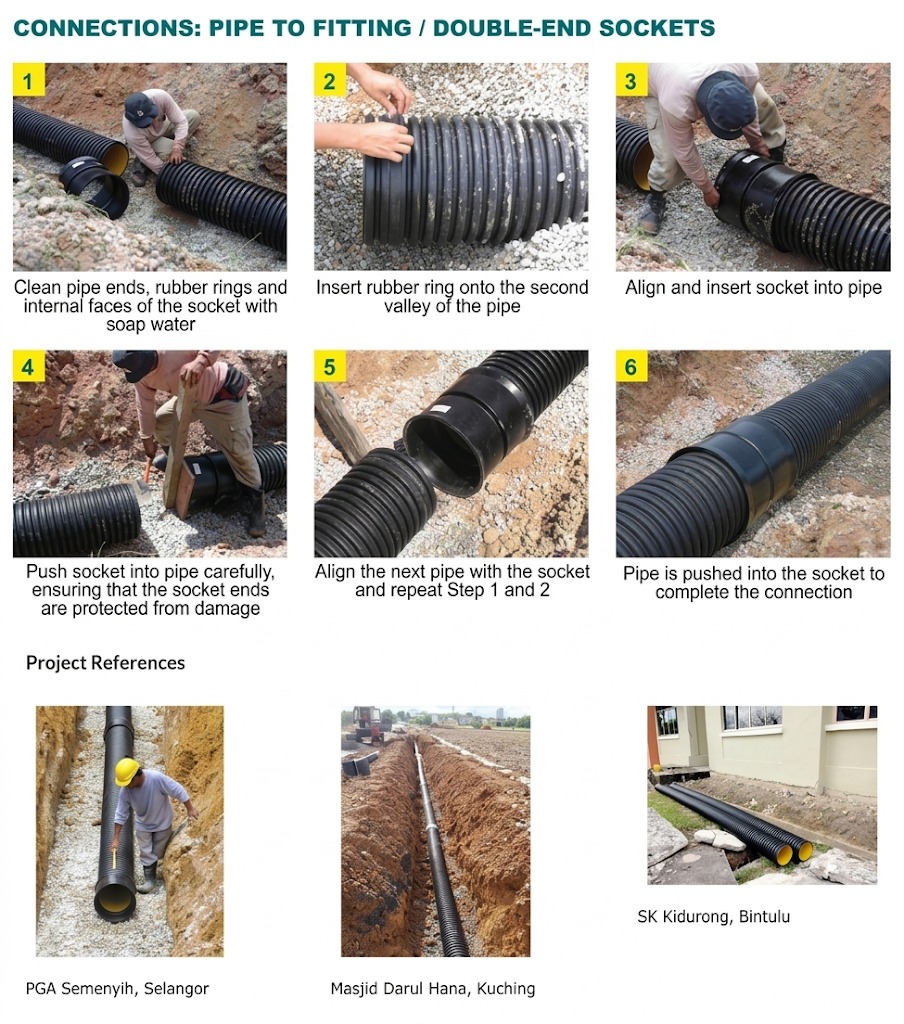 CONNECTIONS: PIPE TO FITTING / DOUBLE-END SOCKETS

1
Clean pipe ends, rubber rings and internal faces of the socket with soap water

2
Insert rubber ring onto the second valley of the pipe

3
Align and insert socket into pipe

4
Push socket into pipe carefully, ensuring that the socket ends are protected from damage

5
Align the next pipe with the socket and repeat Step 1 and 2

6
Pipe is pushed into the socket to complete the connection

Project References

PGA Semenyih, Selangor

Masjid Darul Hana, Kuching

SK Kidurong, Bintulu