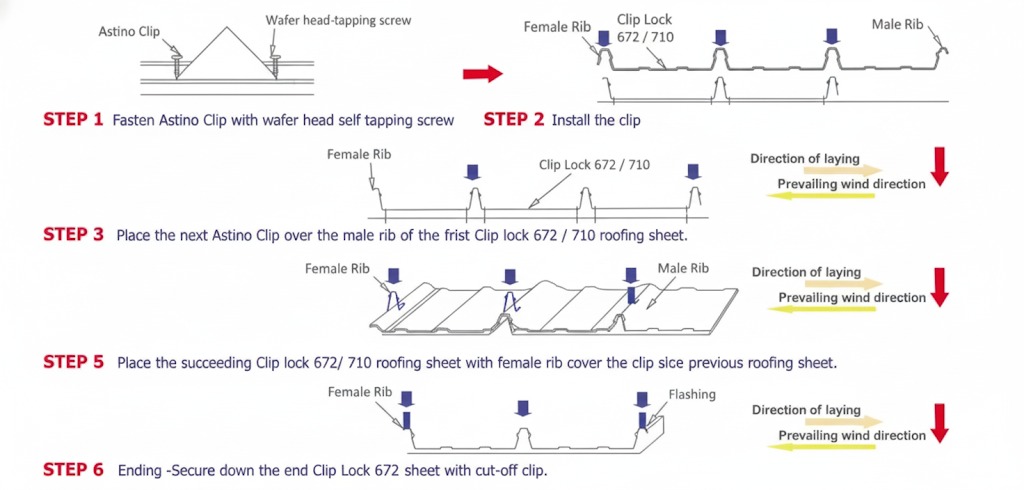 Astino Clip

Wafer head-tapping screw

STEP 1 Fasten Astino Clip with wafer head self tapping screw

Female Rib

Clip Lock 672 / 710

Male Rib

STEP 2 Install the clip

Female Rib

Clip Lock 672 / 710

Direction of laying

Prevailing wind direction

STEP 3 Place the next Astino Clip over the male rib of the frist Clip lock 672 / 710 roofing sheet.

Female Rib

Male Rib

Direction of laying

Prevailing wind direction

STEP 5 Place the succeeding Clip lock 672/ 710 roofing sheet with female rib cover the clip sice previous roofing sheet.

Female Rib

Flashing

Direction of laying

Prevailing wind direction

STEP 6 Ending -Secure down the end Clip Lock 672 sheet with cut-off clip.