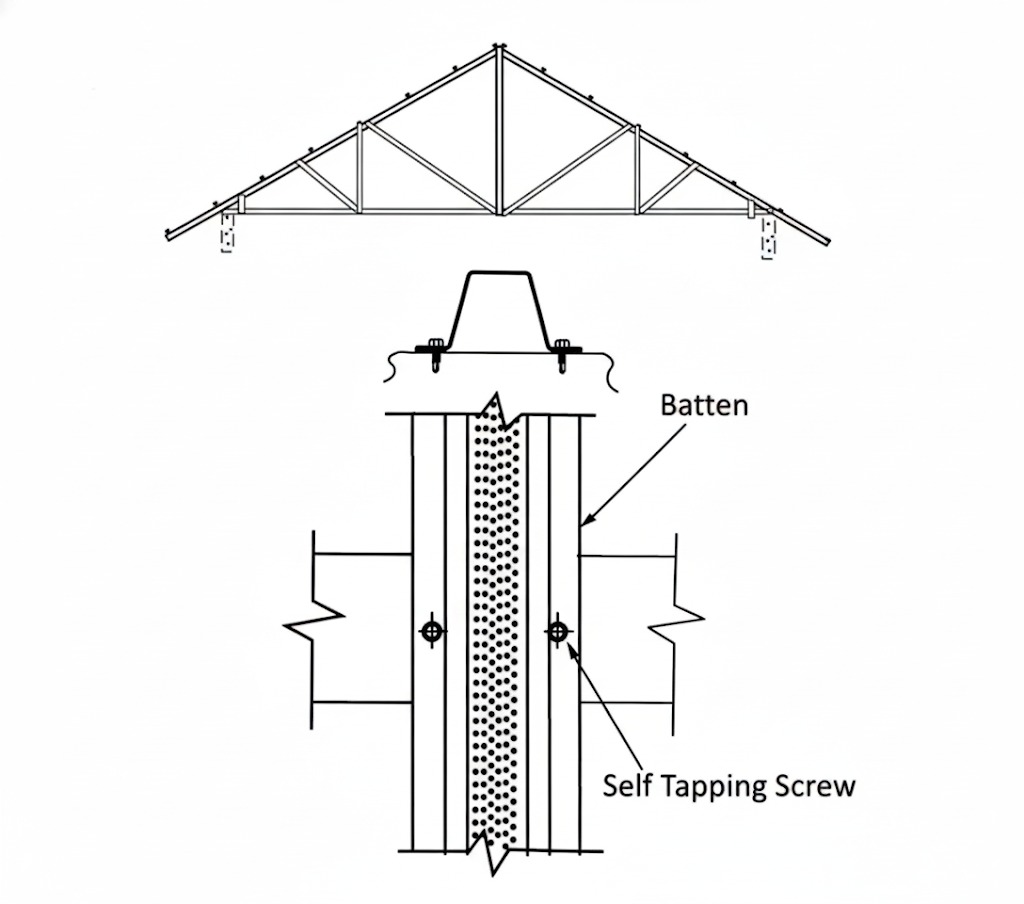 Batten

Self Tapping Screw