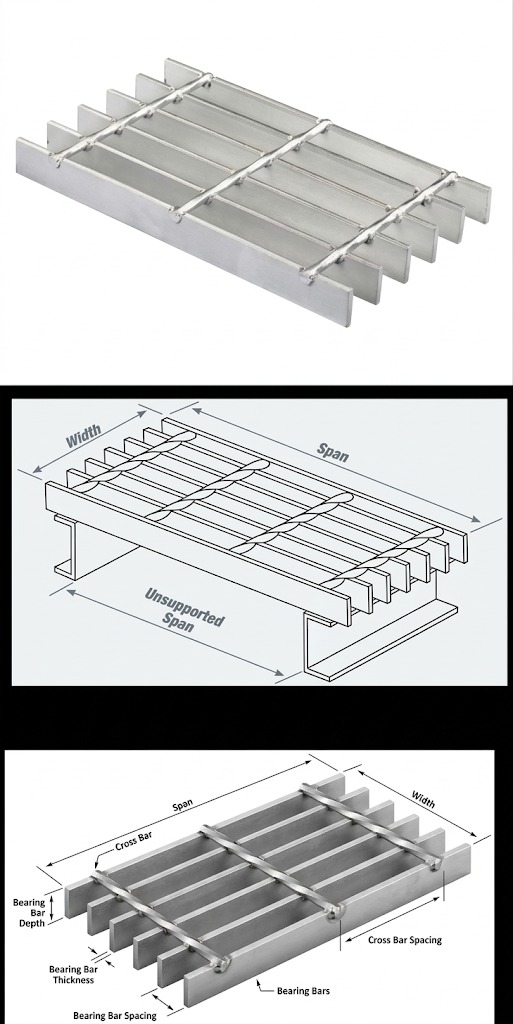 Width

Span

Unsupported Span

Span

Width

Cross Bar

Bearing Bar Depth

Cross Bar Spacing

Bearing Bar Thickness

Bearing Bars

Bearing Bar Spacing