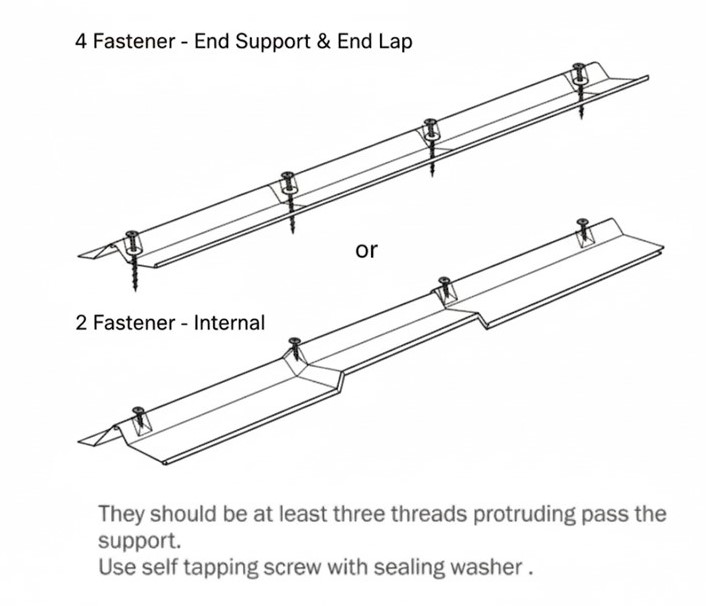 4 Fastener - End Support & End Lap

or

2 Fastener - Internal

They should be at least three threads protruding pass the support.
Use self tapping screw with sealing washer .